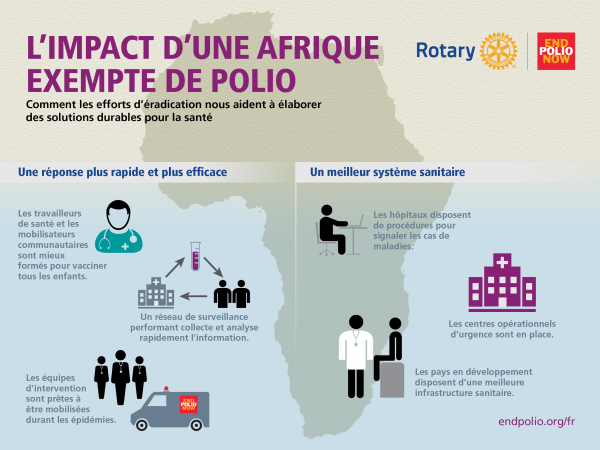 L'IMPACT D'UNE AFRIQUE EXEMPTE DE POLIO

Rotary

END POLIO NOW

Comment les efforts d'éradication nous aident à élaborer des solutions durables pour la santé

Une réponse plus rapide et plus efficace

Les travailleurs de santé et les mobilisateurs communautaires sont mieux formés pour vacciner tous les enfants.

Un réseau de surveillance performant collecte et analyse rapidement l'information.

Les équipes d'intervention sont prêtes à être mobilisées durant les épidémies.

END POLIO NOW

Un meilleur système sanitaire

Les hôpitaux disposent de procédures pour signaler les cas de maladies.

Les centres opérationnels d'urgence sont en place.

Les pays en développement disposent d'une meilleure infrastructure sanitaire.

endpolio.org/fr